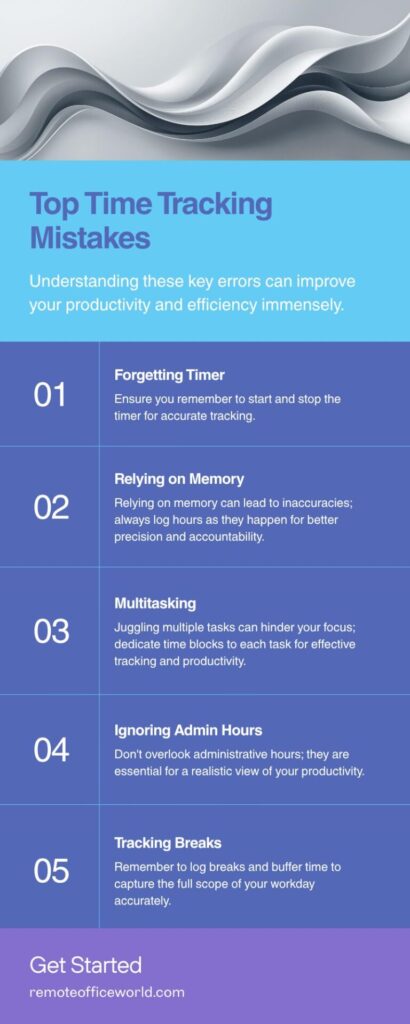 Top Time Tracking Mistakes

Understanding these key errors can improve your productivity and efficiency immensely.

01

Forgetting Timer

Ensure you remember to start and stop the timer for accurate tracking.

02

Relying on Memory

Relying on memory can lead to inaccuracies; always log hours as they happen for better precision and accountability.

03

Multitasking

Juggling multiple tasks can hinder your focus; dedicate time blocks to each task for effective tracking and productivity.

04

Ignoring Admin Hours

Don't overlook administrative hours; they are essential for a realistic view of your productivity.

05

Tracking Breaks

Remember to log breaks and buffer time to capture the full scope of your workday accurately.

Get Started

remoteofficeworld.com