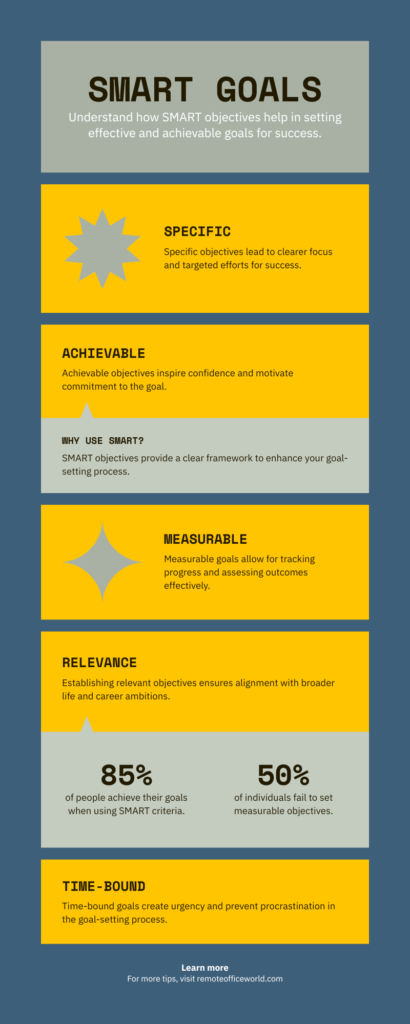 SMART GOALS

Understand how SMART objectives help in setting effective and achievable goals for success.

SPECIFIC

Specific objectives lead to clearer focus and targeted efforts for success.

ACHIEVABLE

Achievable objectives inspire confidence and motivate commitment to the goal.

WHY USE SMART?

SMART objectives provide a clear framework to enhance your goal-setting process.

MEASURABLE

Measurable goals allow for tracking progress and assessing outcomes effectively.

RELEVANCE

Establishing relevant objectives ensures alignment with broader life and career ambitions.

85%

of people achieve their goals when using SMART criteria.

50%

of individuals fail to set measurable objectives.

TIME-BOUND

Time-bound goals create urgency and prevent procrastination in the goal-setting process.

Learn more

For more tips, visit remoteofficeworld.com