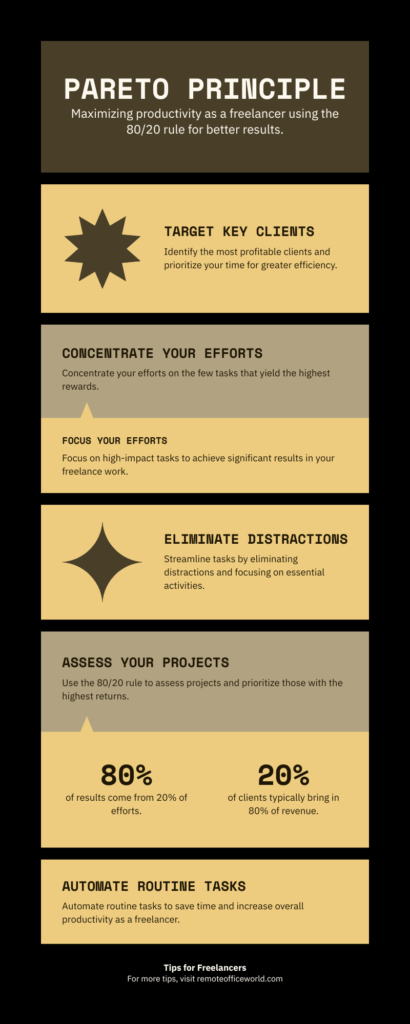 PARETO PRINCIPLE

Maximizing productivity as a freelancer using the 80/20 rule for better results.

TARGET KEY CLIENTS

Identify the most profitable clients and prioritize your time for greater efficiency.

CONCENTRATE YOUR EFFORTS

Concentrate your efforts on the few tasks that yield the highest rewards.

FOCUS YOUR EFFORTS

Focus on high-impact tasks to achieve significant results in your freelance work.

ELIMINATE DISTRACTIONS

Streamline tasks by eliminating distractions and focusing on essential activities.

ASSESS YOUR PROJECTS

Use the 80/20 rule to assess projects and prioritize those with the highest returns.

80%

of results come from 20% of efforts.

20%

of clients typically bring in 80% of revenue.

AUTOMATE ROUTINE TASKS

Automate routine tasks to save time and increase overall productivity as a freelancer.

Tips for Freelancers

For more tips, visit remoteofficeworld.com