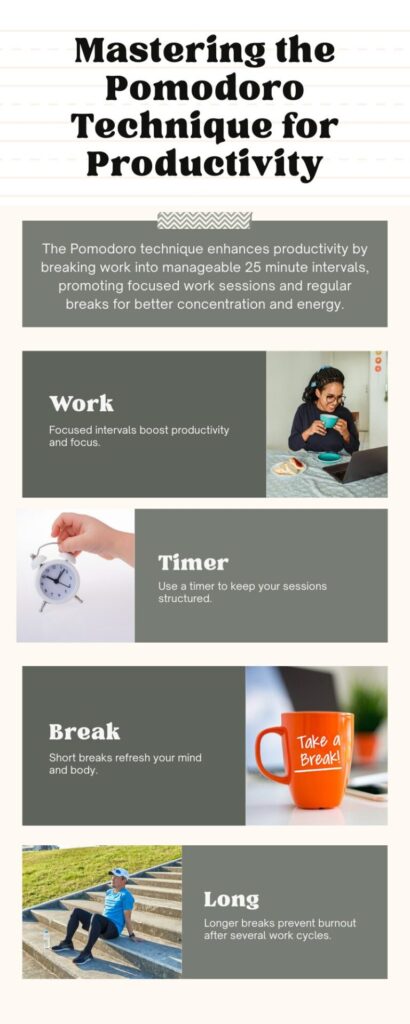 Mastering the Pomodoro Technique for Productivity

The Pomodoro technique enhances productivity by breaking work into manageable 25 minute intervals, promoting focused work sessions and regular breaks for better concentration and energy.

Work

Focused intervals boost productivity and focus.

Timer

Use a timer to keep your sessions structured.

Break

Short breaks refresh your mind and body.

Take a Break!

Long

Longer breaks prevent burnout after several work cycles.