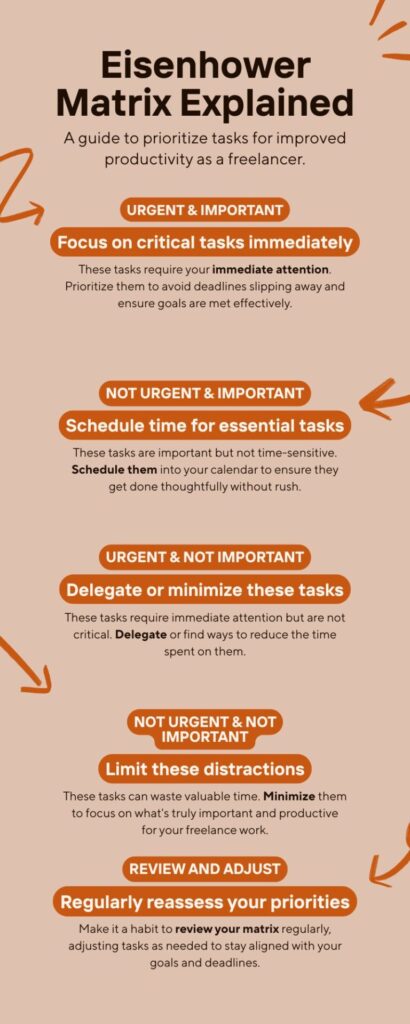 Eisenhower Matrix Explained

A guide to prioritize tasks for improved productivity as a freelancer.

URGENT & IMPORTANT

Focus on critical tasks immediately

These tasks require your immediate attention. Prioritize them to avoid deadlines slipping away and ensure goals are met effectively.

NOT URGENT & IMPORTANT

Schedule time for essential tasks

These tasks are important but not time-sensitive. Schedule them into your calendar to ensure they get done thoughtfully without rush.

URGENT & NOT IMPORTANT

Delegate or minimize these tasks

These tasks require immediate attention but are not critical. Delegate or find ways to reduce the time spent on them.

NOT URGENT & NOT IMPORTANT

Limit these distractions

These tasks can waste valuable time. Minimize them to focus on what's truly important and productive for your freelance work.

REVIEW AND ADJUST

Regularly reassess your priorities

Make it a habit to review your matrix regularly, adjusting tasks as needed to stay aligned with your goals and deadlines.