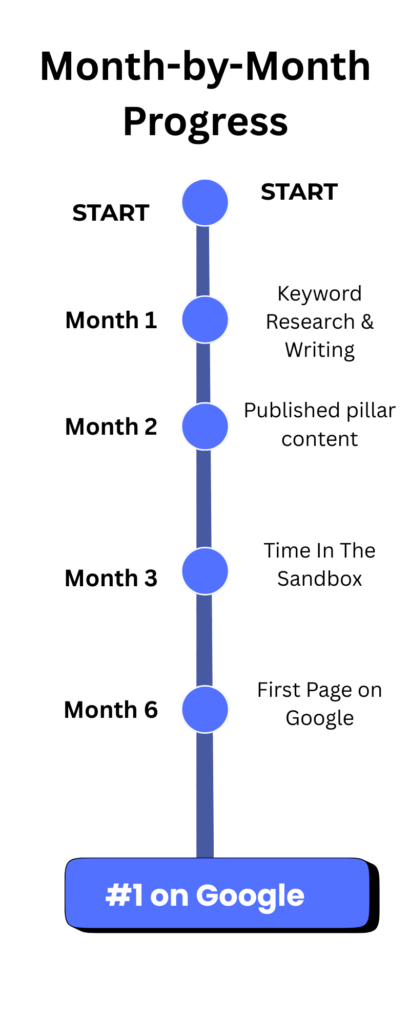 Month-by-Month Progress

START

START

Month 1

Keyword Research & Writing

Month 2

Published pillar content

Month 3

Time In The Sandbox

Month 6

First Page on Google

#1 on Google